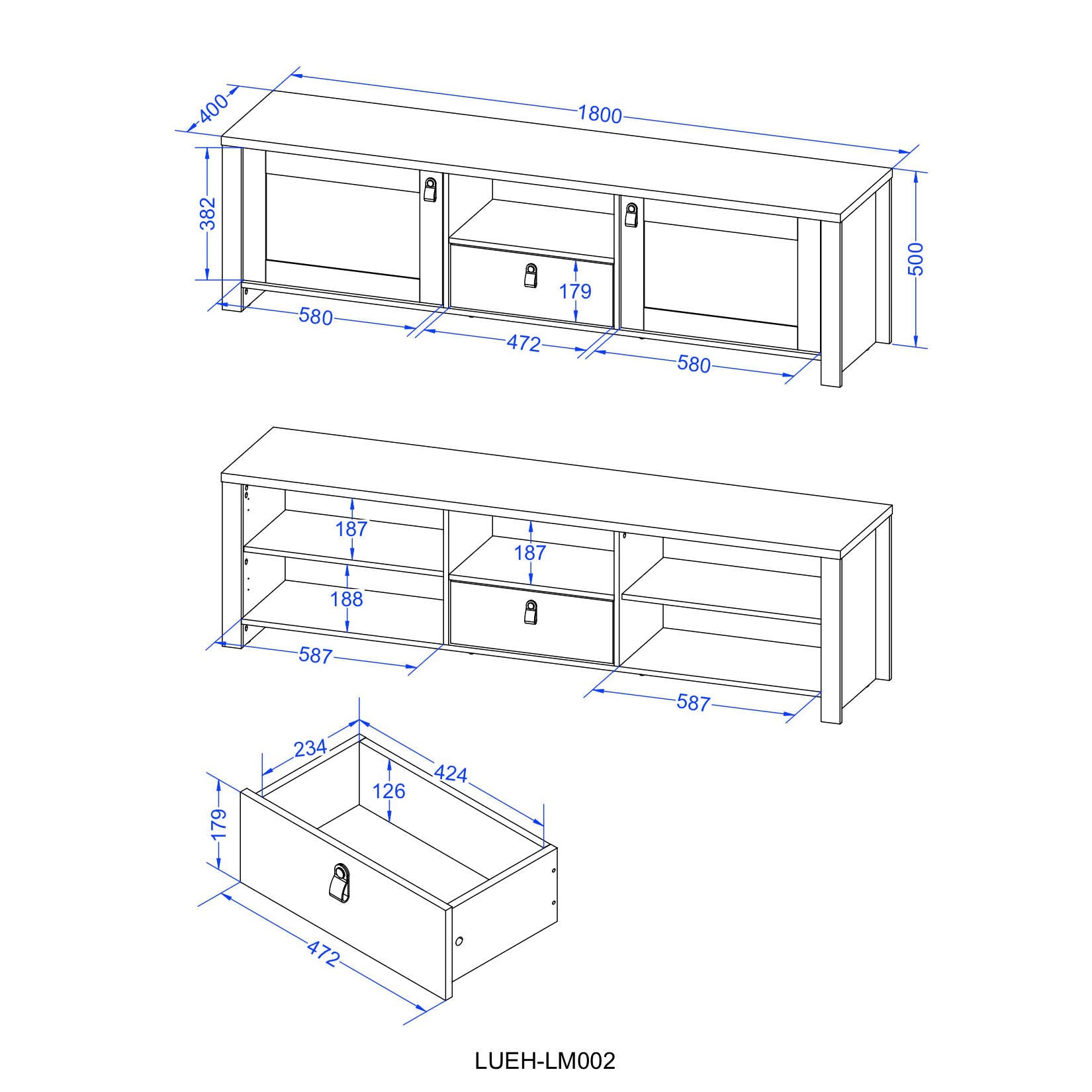 400
1800
382
500
179
580
472
580

187
187
188
587
587

234
424
126
179
472

LUEH-LM002