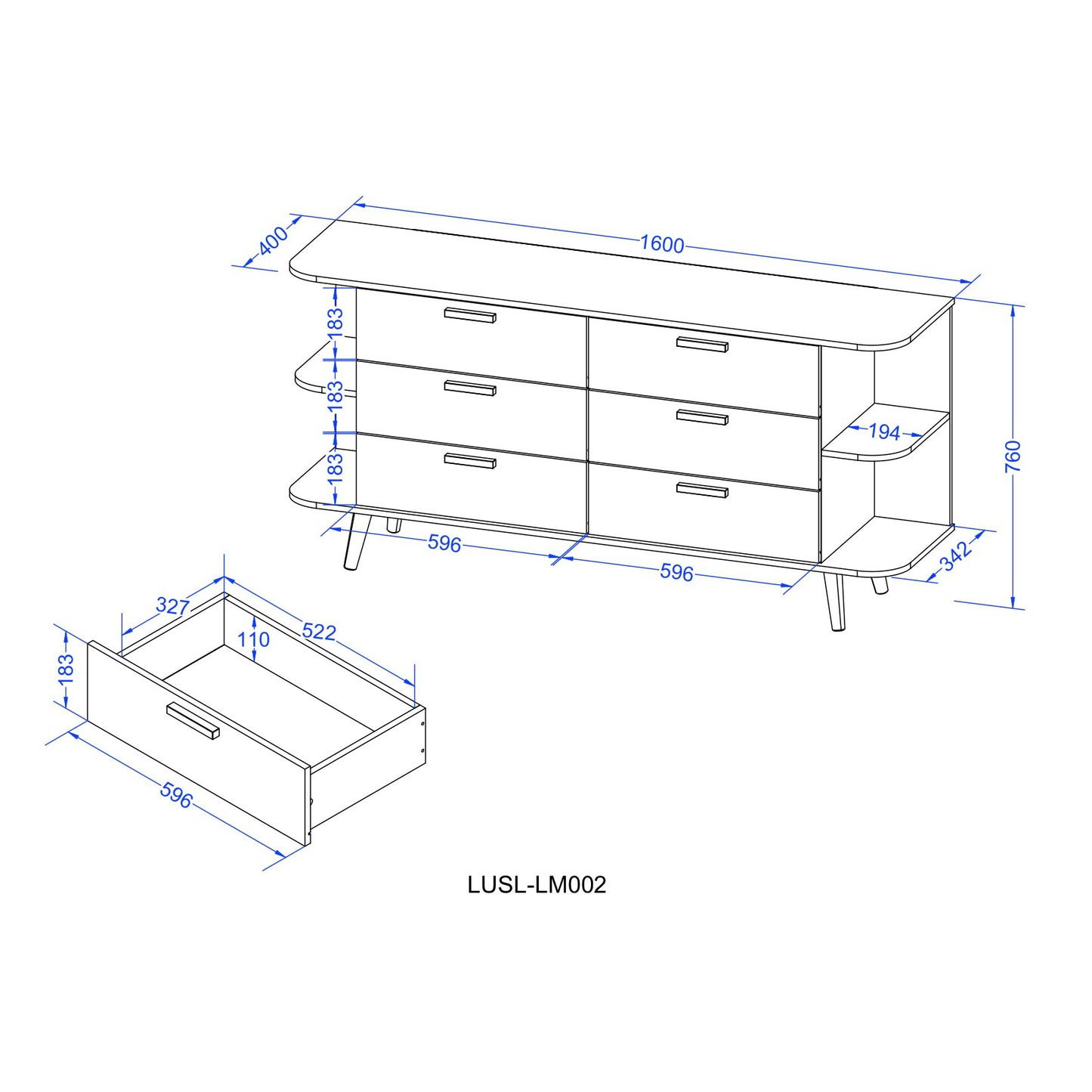 400
1600
183
183
183
194
760
596
596
342
327
522
110
183
596
LUSL-LM002