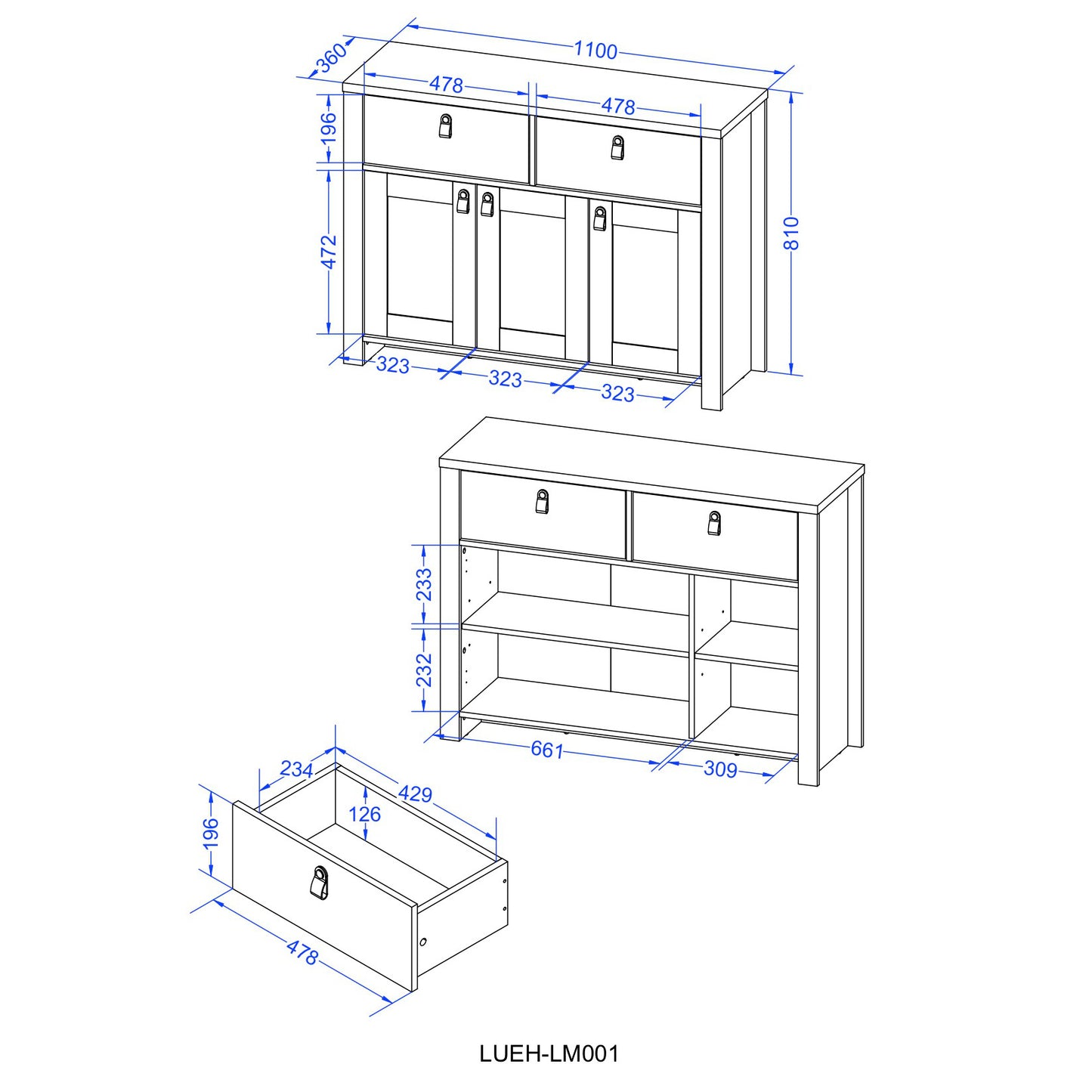 360
1100
478
478
196
472
810
323
323
323
233
232
661
309
234
429
126
196
478
LUEH-LM001